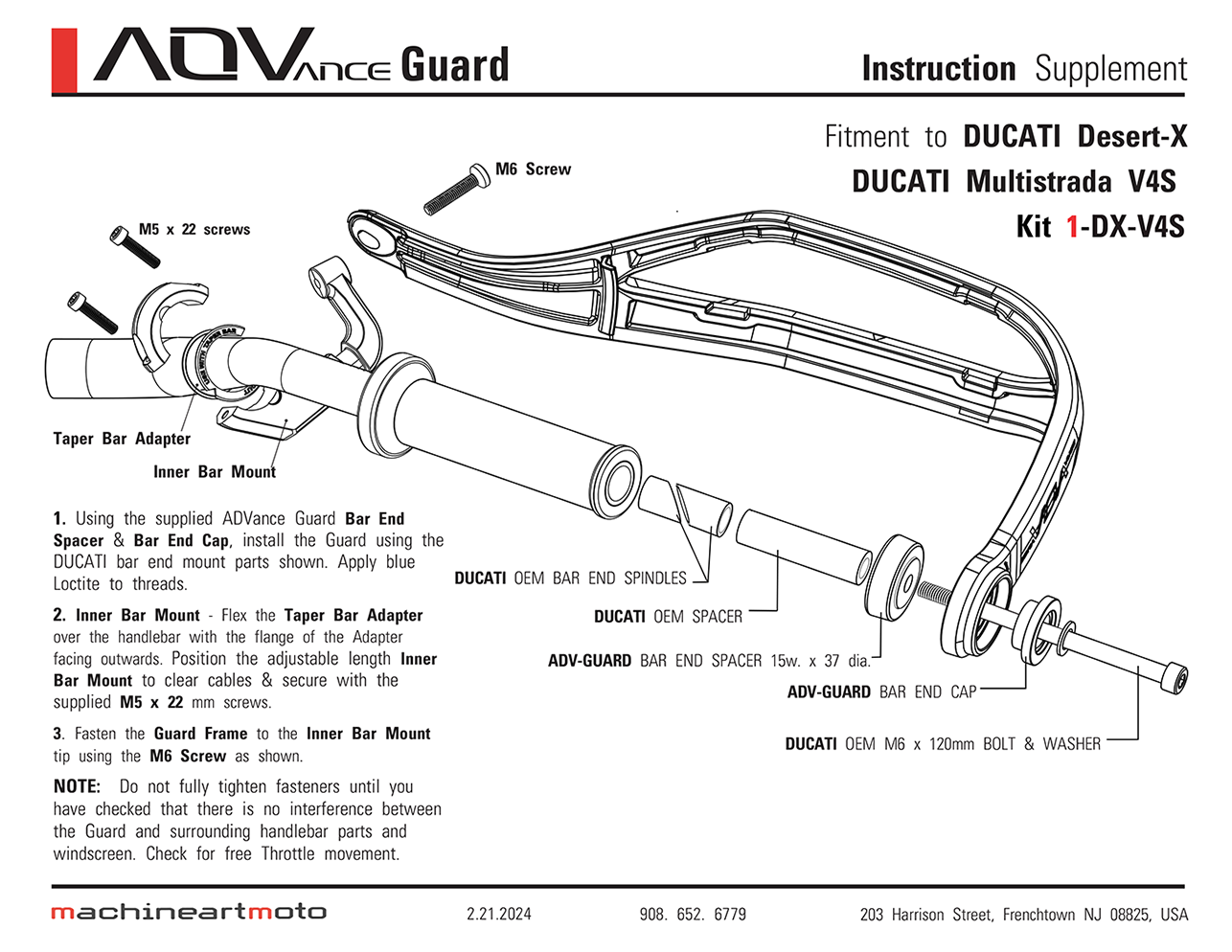 ADVance Guard

Instruction Supplement

Fitment to DUCATI Desert-X

DUCATI Multistrada V4S

Kit 1-DX-V4S

M6 Screw

M5 x 22 screws

Taper Bar Adapter

Inner Bar Mount

1. Using the supplied ADVance Guard Bar End Spacer & Bar End Cap, install the Guard using the DUCATI bar end mount parts shown. Apply blue Loctite to threads.

2. Inner Bar Mount - Flex the Taper Bar Adapter over the handlebar with the flange of the Adapter facing outwards. Position the adjustable length Inner Bar Mount to clear cables & secure with the supplied M5 x 22 mm screws.

3. Fasten the Guard Frame to the Inner Bar Mount tip using the M6 Screw as shown.

NOTE: Do not fully tighten fasteners until you have checked that there is no interference between the Guard and surrounding handlebar parts and windscreen. Check for free Throttle movement.

DUCATI OEM BAR END SPINDLES

DUCATI OEM SPACER

ADV-GUARD BAR END SPACER 15w. x 37 dia.

ADV-GUARD BAR END CAP

DUCATI OEM M6 x 120mm BOLT & WASHER

machineartmoto

2.21.2024

908. 652. 6779

203 Harrison Street, Frenchtown NJ 08825, USA